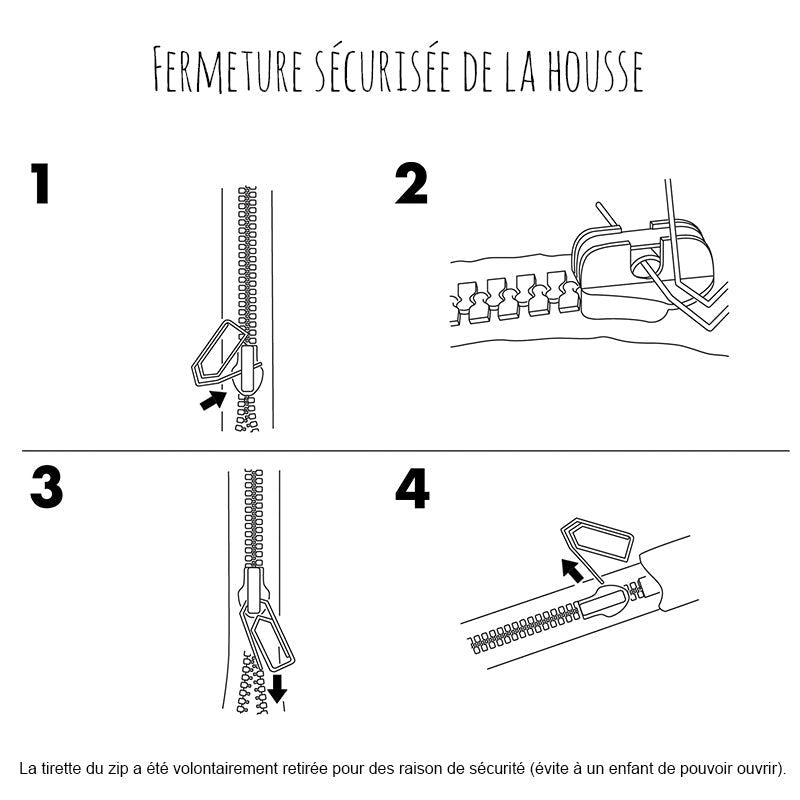 FERMETURE SÉCURISÉE DE LA HOUSSE

1

2

3

4

La tirette du zip a été volontairement retirée pour des raison de sécurité (évite à un enfant de pouvoir ouvrir).